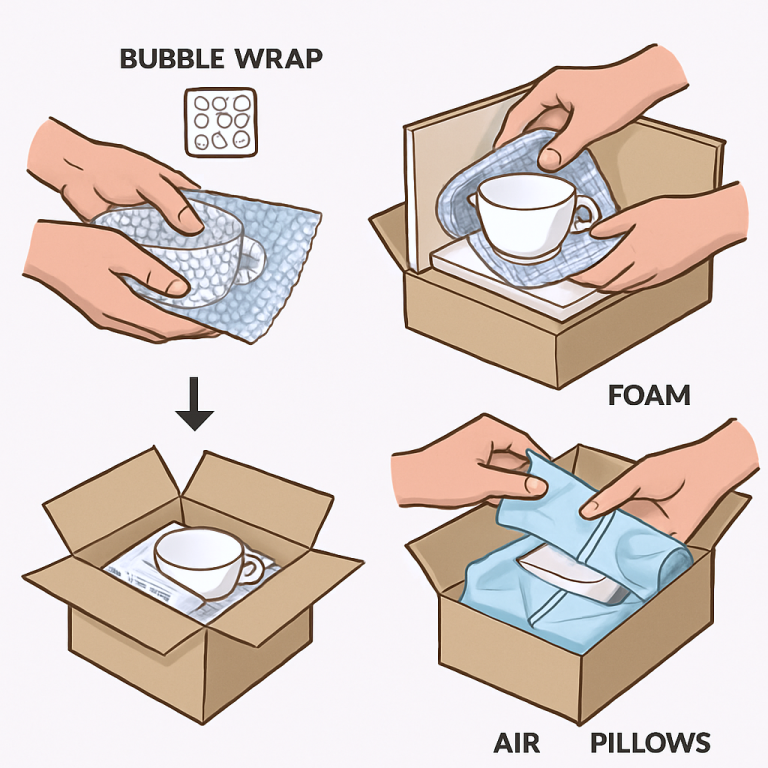 BUBBLE WRAP

FOAM

AIR PILLOWS